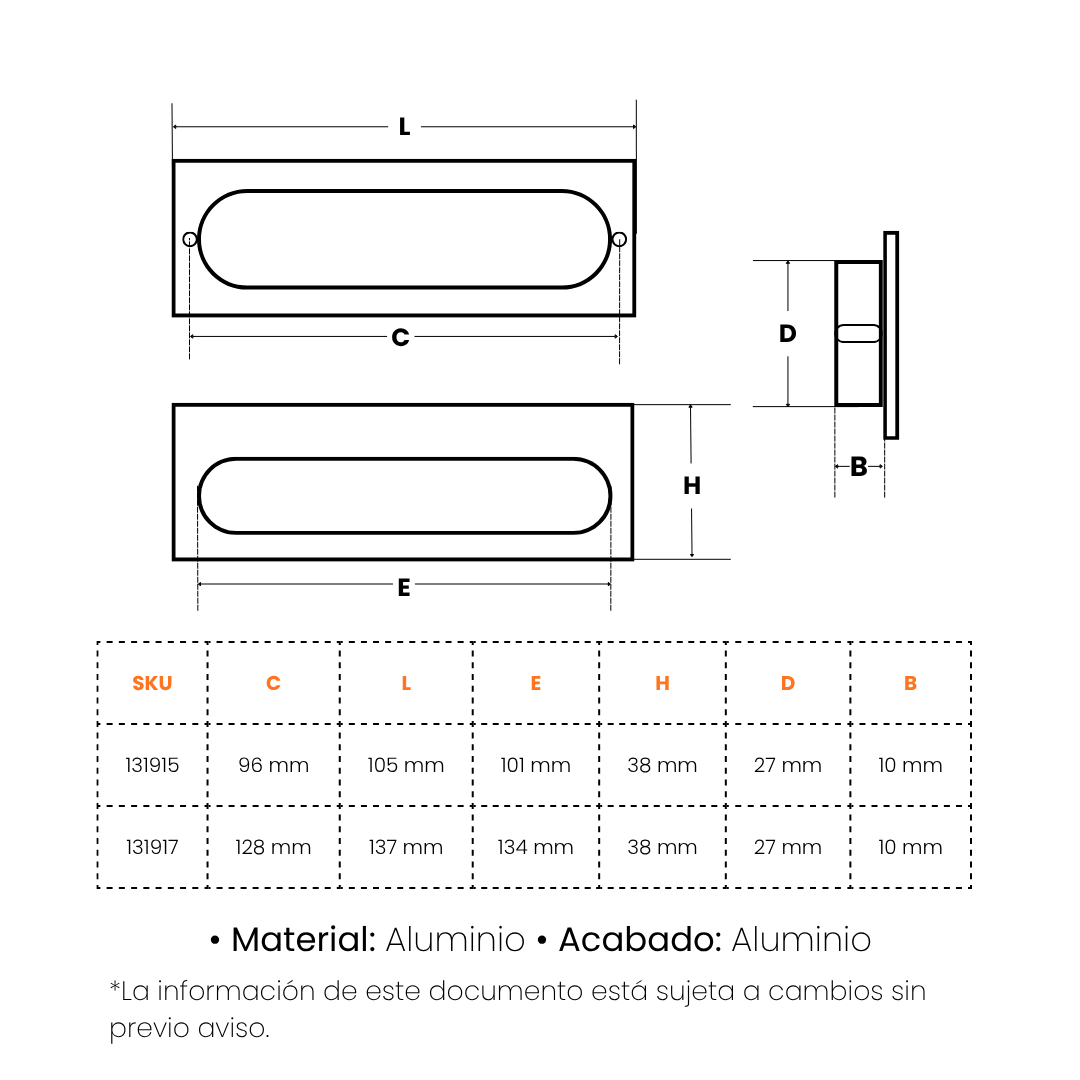 L

C

D

H

B

E

| SKU | C | L | E | H | D | B |
|---|---|---|---|---|---|---|
| 131915 | 96 mm | 105 mm | 101 mm | 38 mm | 27 mm | 10 mm |
| 131917 | 128 mm | 137 mm | 134 mm | 38 mm | 27 mm | 10 mm |

• Material: Aluminio • Acabado: Aluminio

*La información de este documento está sujeta a cambios sin previo aviso.