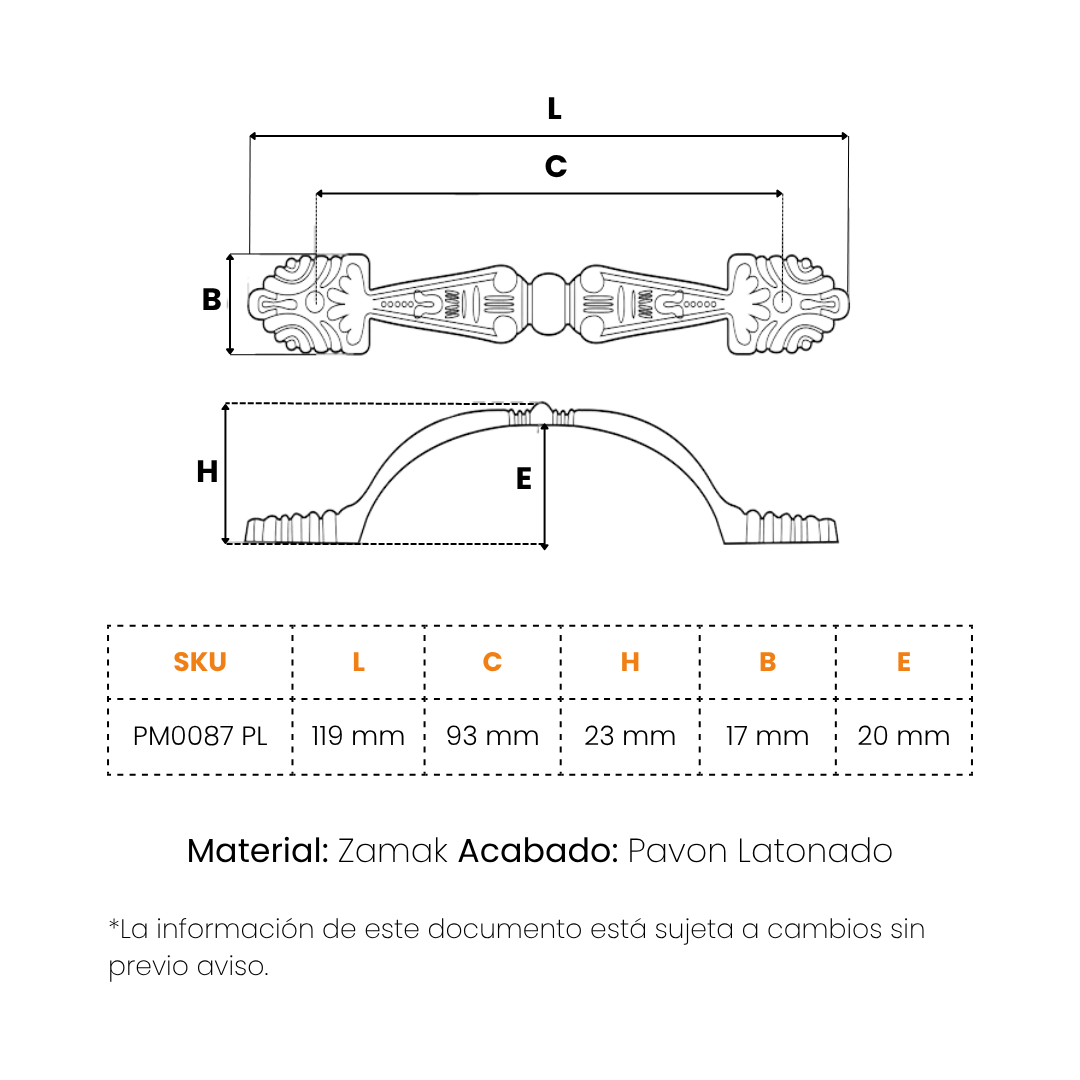 L

C

B

H

E

| SKU | L | C | H | B | E |
|---|---|---|---|---|---|
| PM0087 PL | 119 mm | 93 mm | 23 mm | 17 mm | 20 mm |

Material: Zamak Acabado: Pavon Latonado

*La información de este documento está sujeta a cambios sin previo aviso.