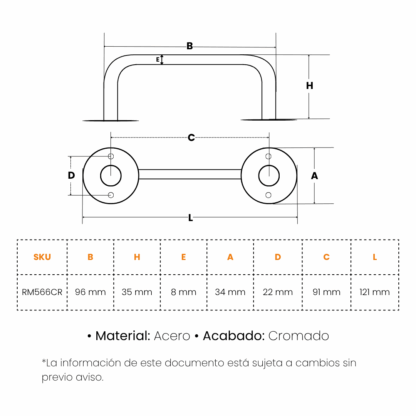 B

E

H

C

D

A

L

| SKU | B | H | E | A | D | C | L |
|---|---|---|---|---|---|---|---|
| RM566CR | 96 mm | 35 mm | 8 mm | 34 mm | 22 mm | 91 mm | 121 mm |

• Material: Acero • Acabado: Cromado

*La información de este documento está sujeta a cambios sin previo aviso.