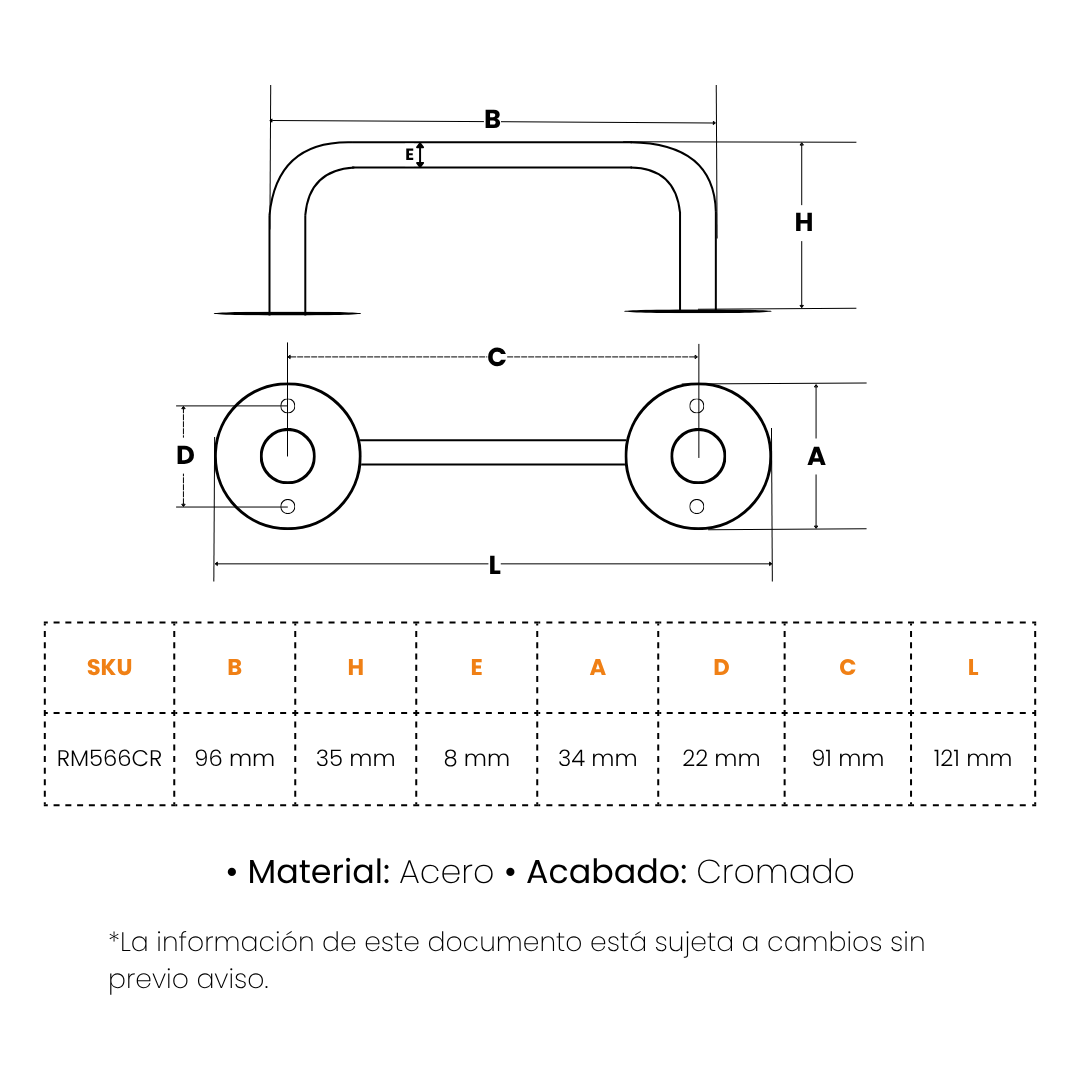 B
E
H
C
D
A
L

| SKU | B | H | E | A | D | C | L |
|---|---|---|---|---|---|---|---|
| RM566CR | 96 mm | 35 mm | 8 mm | 34 mm | 22 mm | 91 mm | 121 mm |

• Material: Acero • Acabado: Cromado

*La información de este documento está sujeta a cambios sin previo aviso.