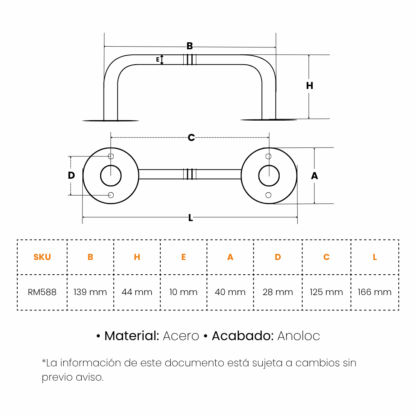 B
E
H
C
D
A
L

| SKU | B | H | E | A | D | C | L |
|---|---|---|---|---|---|---|---|
| RM588 | 139 mm | 44 mm | 10 mm | 40 mm | 28 mm | 125 mm | 166 mm |

• Material: Acero • Acabado: Anoloc

*La información de este documento está sujeta a cambios sin previo aviso.