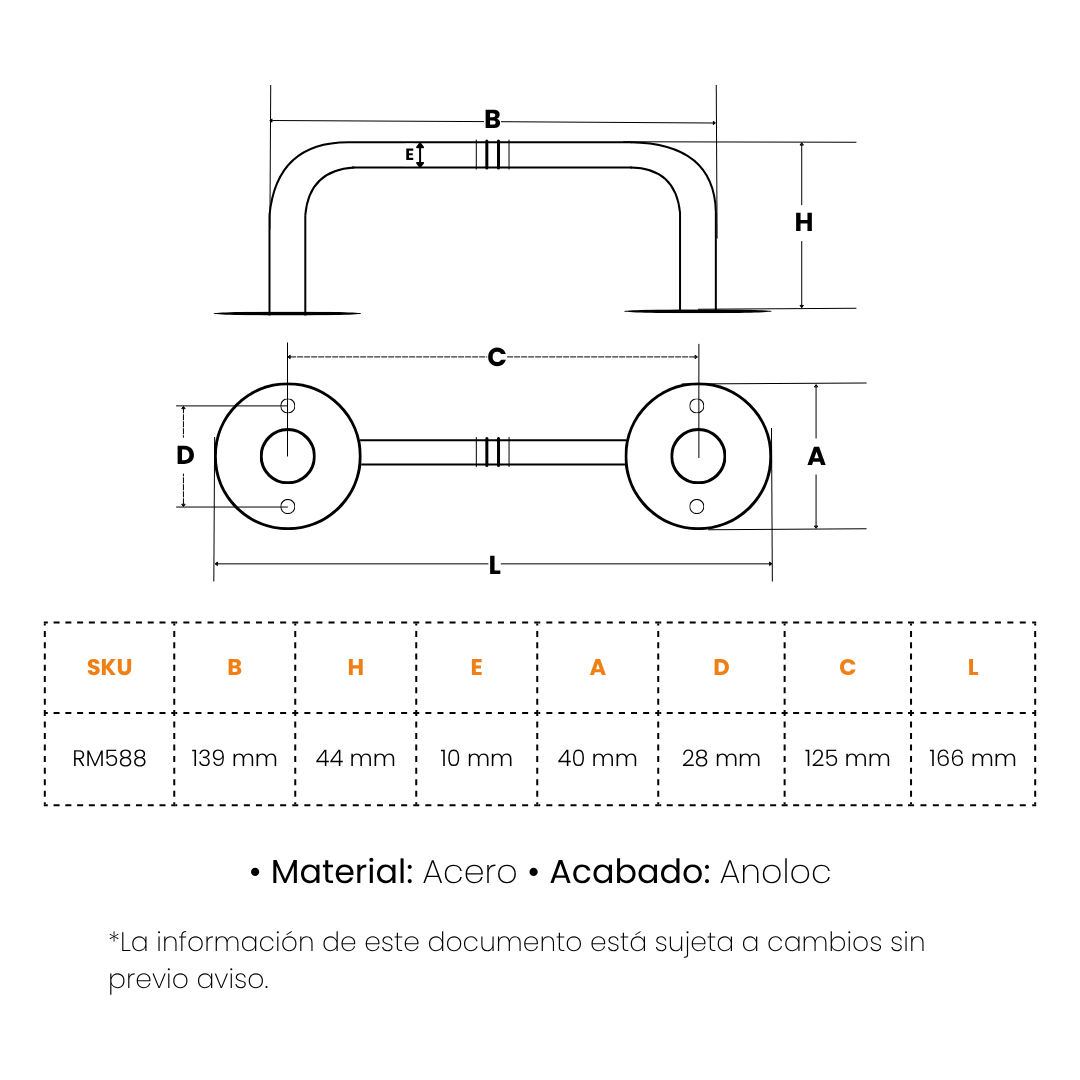 B
E
H
C
D
A
L

| SKU | B | H | E | A | D | C | L |
|---|---|---|---|---|---|---|---|
| RM588 | 139 mm | 44 mm | 10 mm | 40 mm | 28 mm | 125 mm | 166 mm |

• Material: Acero • Acabado: Anoloc

*La información de este documento está sujeta a cambios sin previo aviso.