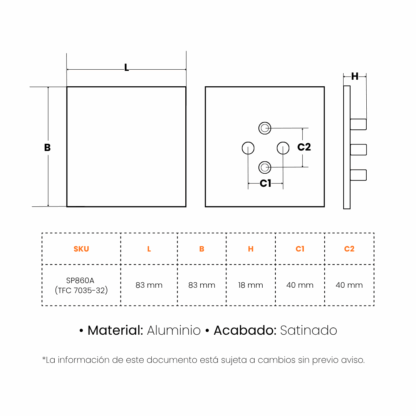 L

B

C2

C1

H

| SKU | L | B | H | C1 | C2 |
|---|---|---|---|---|---|
| SP860A (TFC 7035-32) | 83 mm | 83 mm | 18 mm | 40 mm | 40 mm |

• Material: Aluminio • Acabado: Satinado

*La información de este documento está sujeta a cambios sin previo aviso.