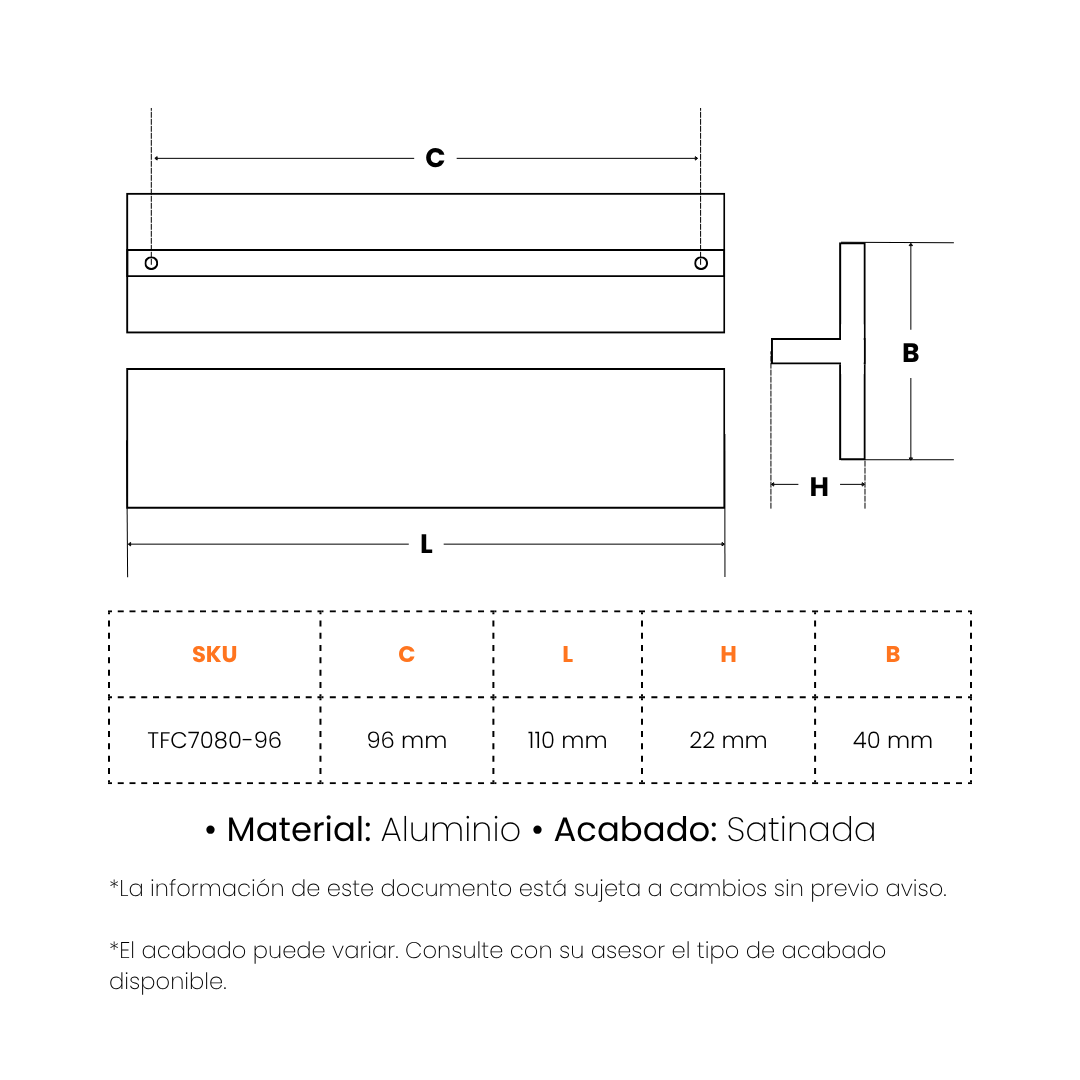 C

B

H

L

| SKU | C | L | H | B |
|---|---|---|---|---|
| TFC7080-96 | 96 mm | 110 mm | 22 mm | 40 mm |

• Material: Aluminio • Acabado: Satinada

*La información de este documento está sujeta a cambios sin previo aviso.

*El acabado puede variar. Consulte con su asesor el tipo de acabado disponible.