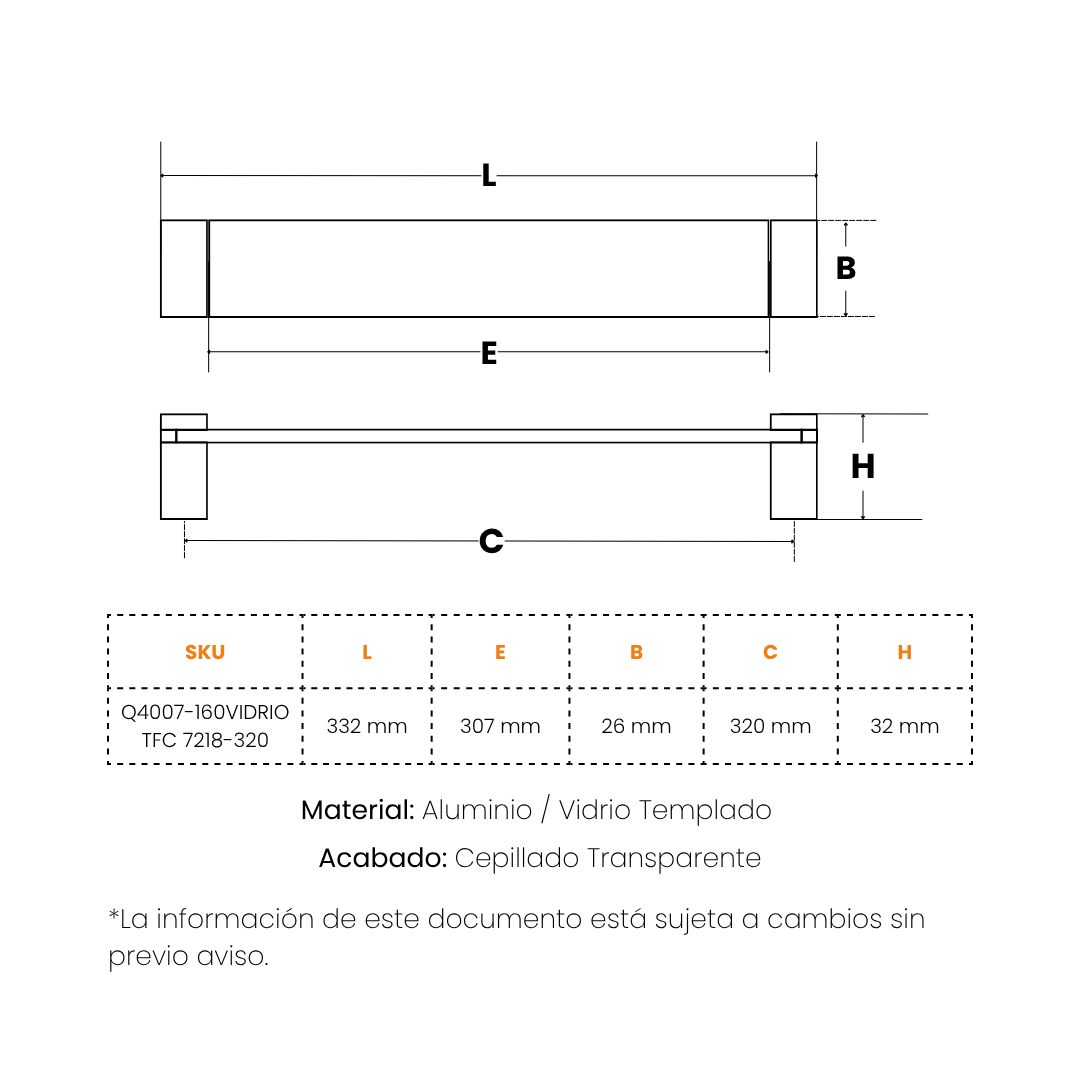 L

B

E

H

C

| SKU | L | E | B | C | H |
|---|---|---|---|---|---|
| Q4007-160VIDRIO TFC 7218-320 | 332 mm | 307 mm | 26 mm | 320 mm | 32 mm |

Material: Aluminio / Vidrio Templado

Acabado: Cepillado Transparente

*La información de este documento está sujeta a cambios sin previo aviso.